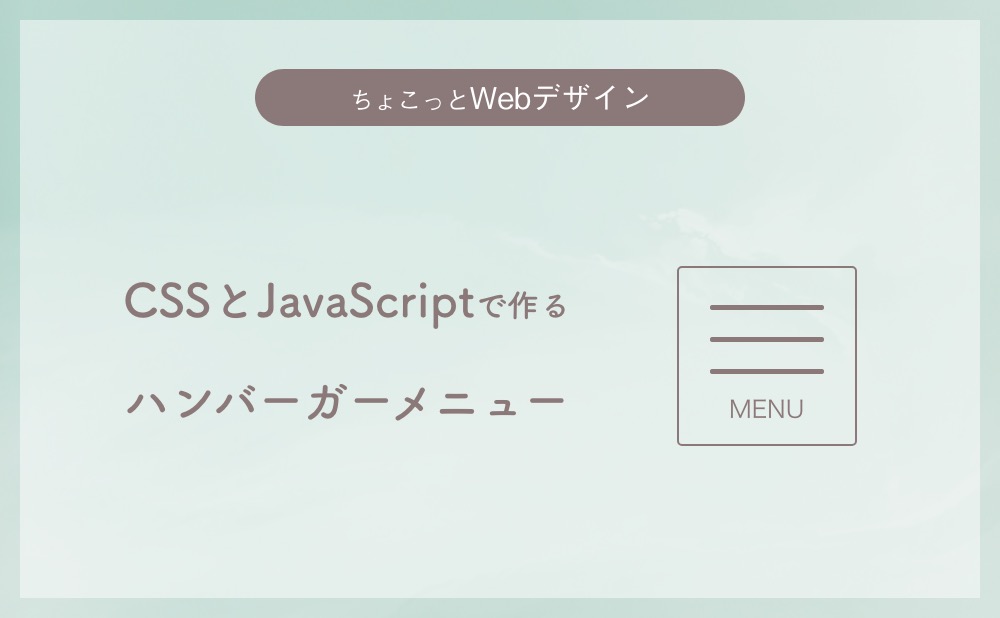 ちょこっとWebデザイン

CSSとJavaScriptで作る

ハンバーガーメニュー

MENU